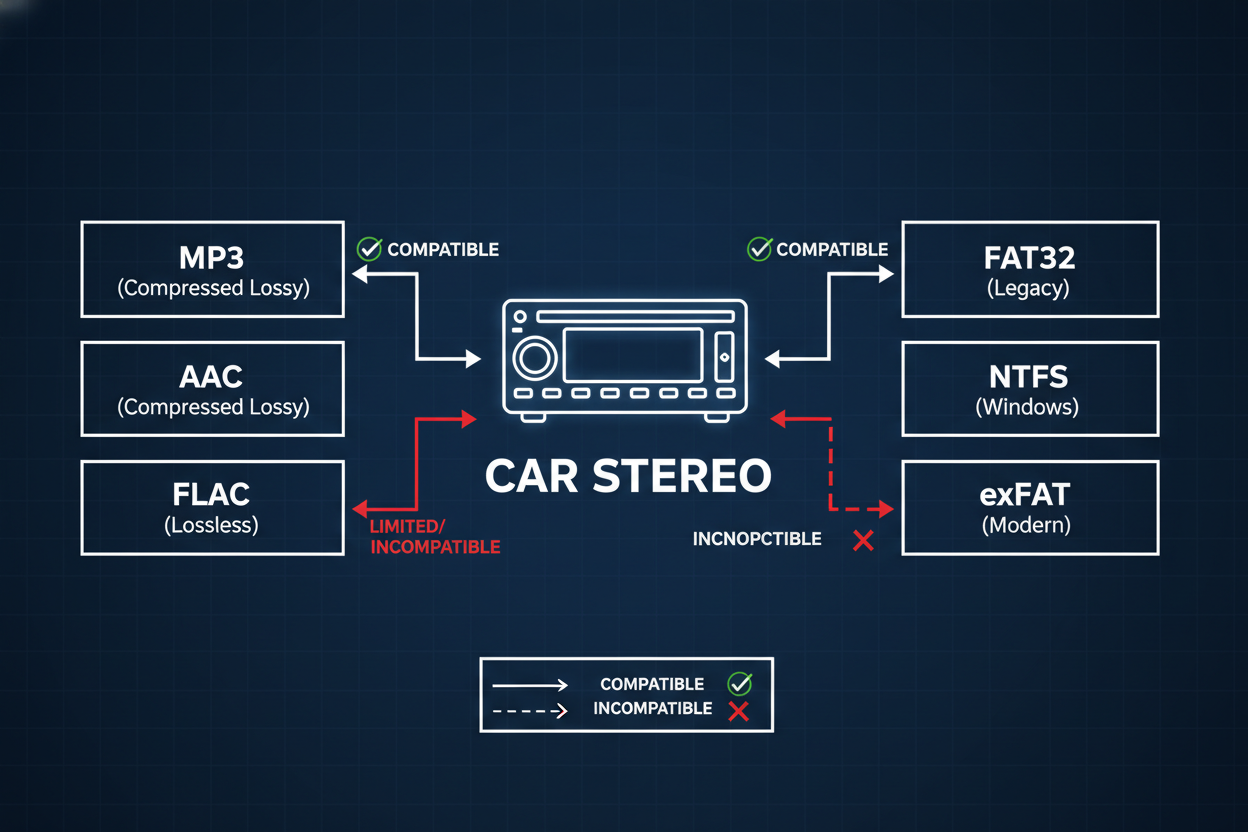 MP3
(Compressed Lossy)

AAC
(Compressed Lossy)

FLAC
(Lossless)

COMPATIBLE

LIMITED/
INCOMPATIBLE

CAR STEREO

COMPATIBLE

INCNOPCTIBLE

FAT32
(Legacy)

NTFS
(Windows)

exFAT
(Modern)

COMPATIBLE
INCOMPATIBLE