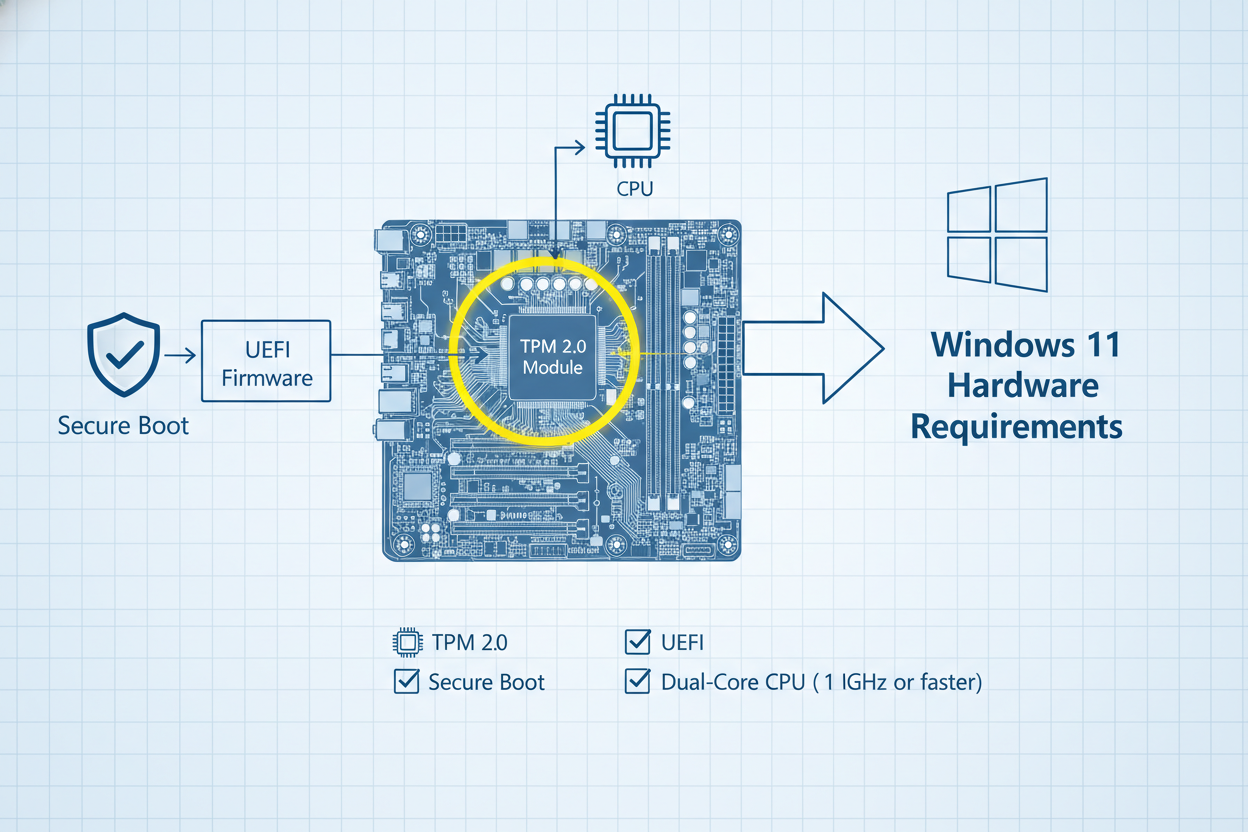 CPU

Secure Boot

UEFI Firmware

TPM 2.0 Module

Windows 11 Hardware Requirements

TPM 2.0
Secure Boot

UEFI
Dual-Core CPU ( 1 IGHz or faster)